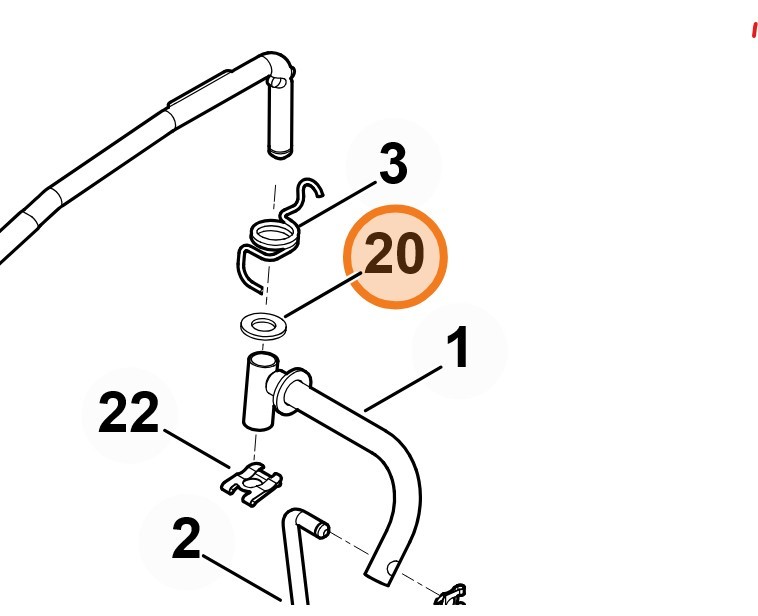 3
20
1
22
2