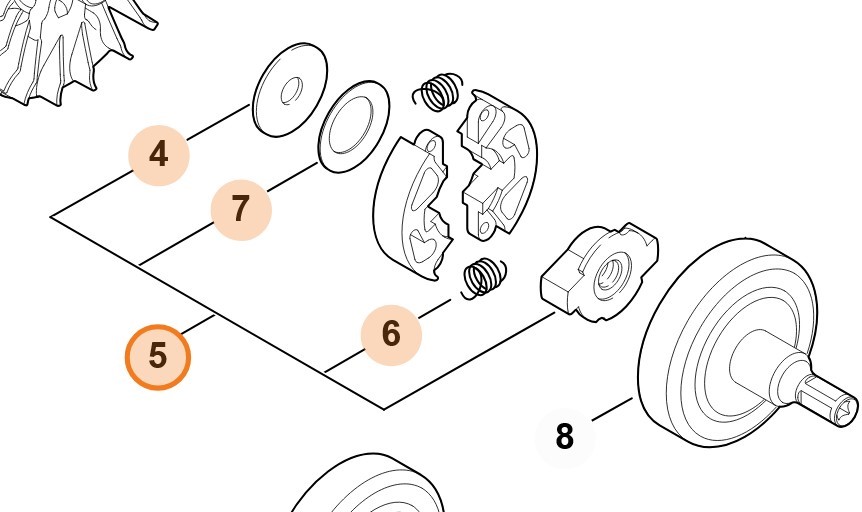 4
7
5
6
8