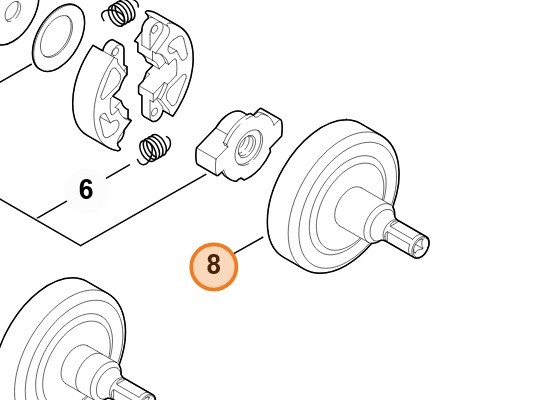 6

8