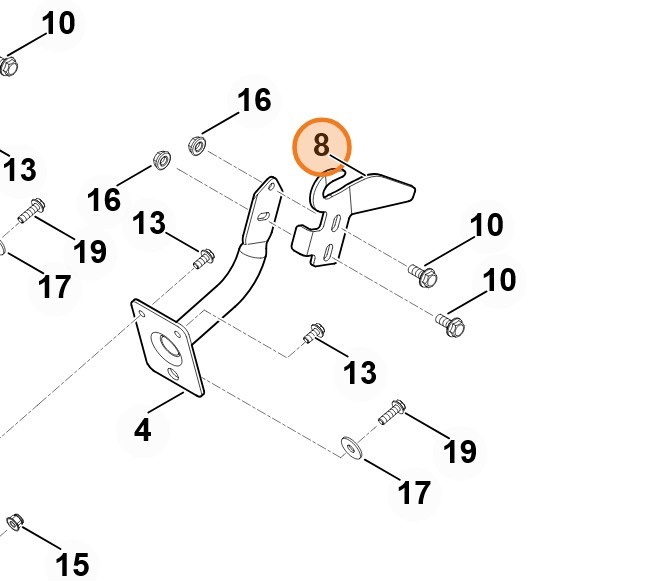 10
16
8
13
16
13
19
10
17
10
13
4
19
17
15