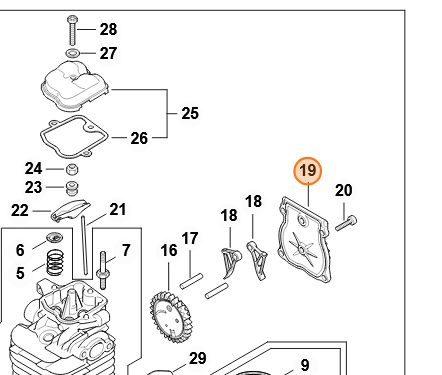 28
27
25
26
24
23
22
21
19
20
18
18
17
16
6
7
5
29
9