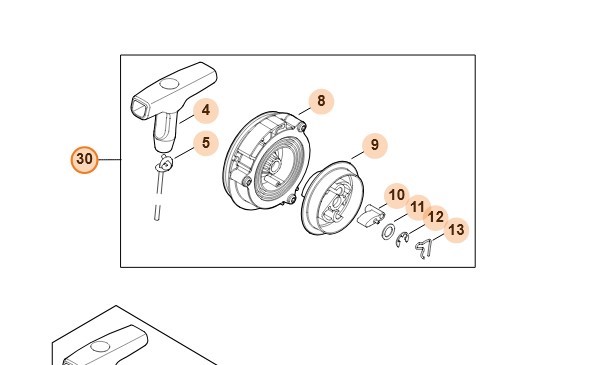 30
4
5
8
9
10
11
12
13