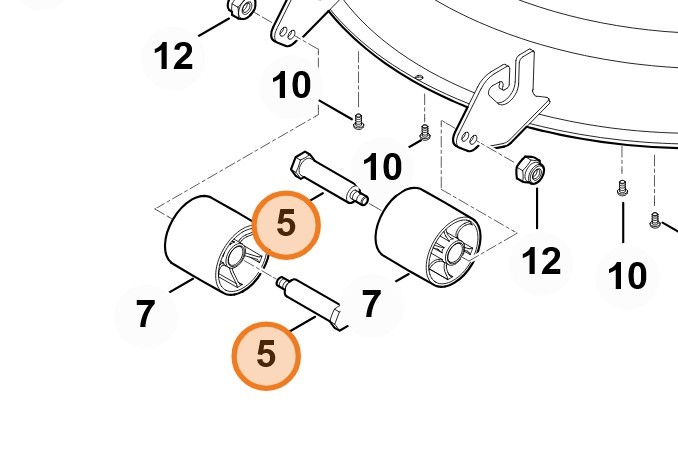 12
10
10
5
12
10
7
7
5