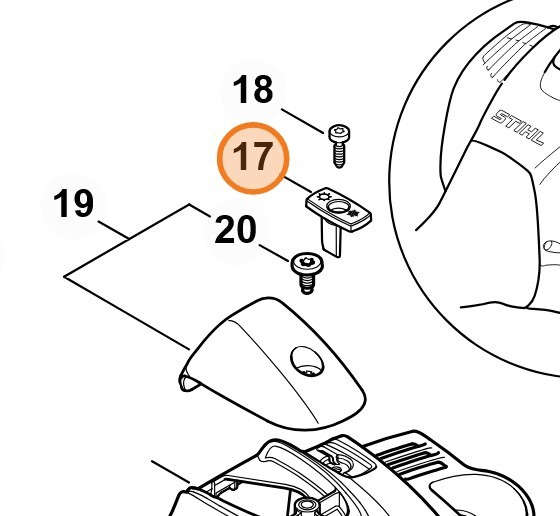 18
17
19
20
STIHL