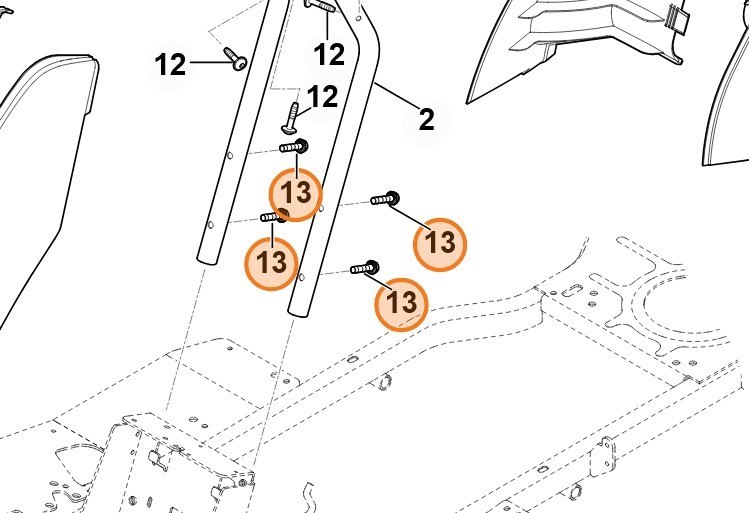 12
12
12
2
13
13
13
13