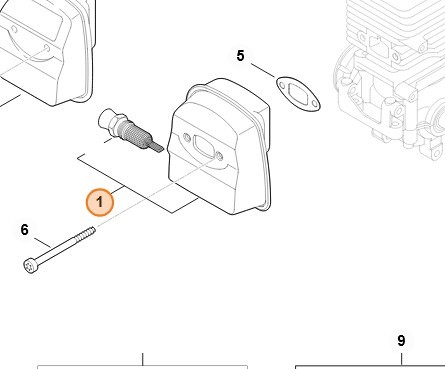 5
1
6
9