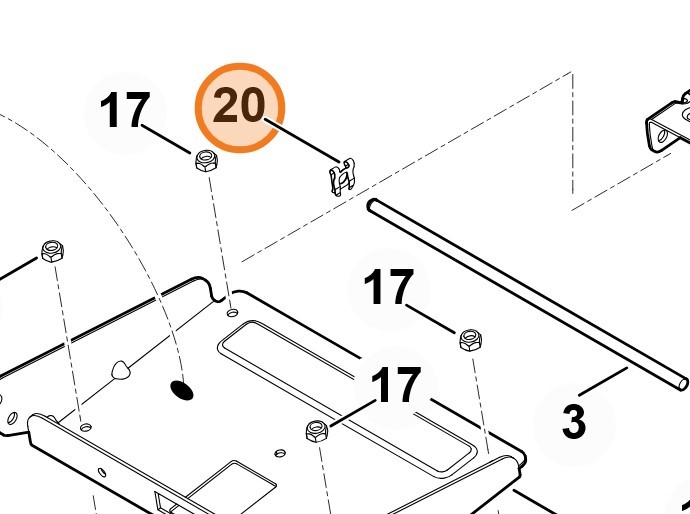 17
20
17
17
3