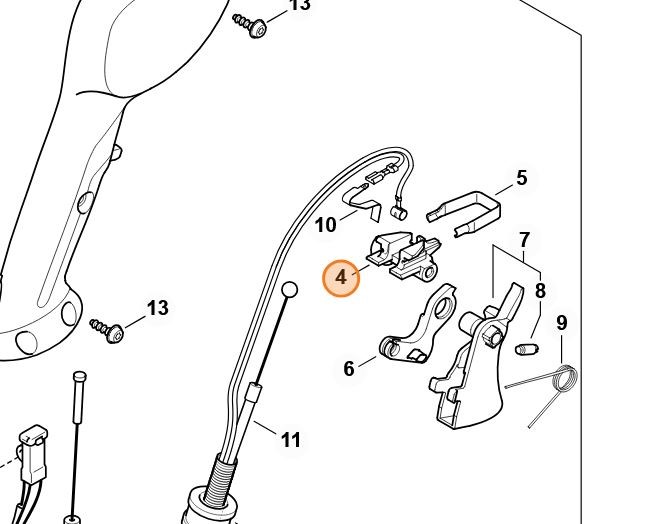 13
5
10
7
4
8
13
9
6
11