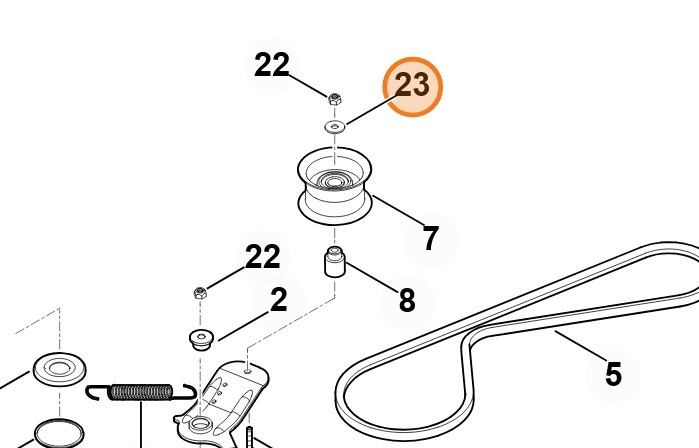 22
23
7
22
8
2
5