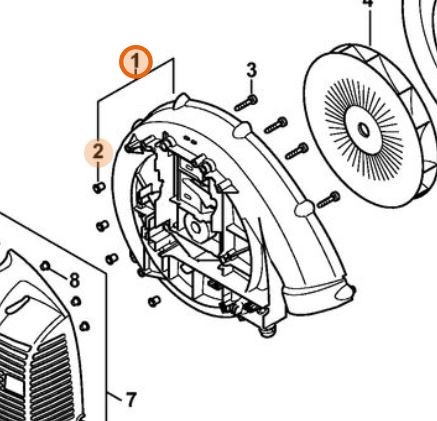 4
1
3
2
8
7