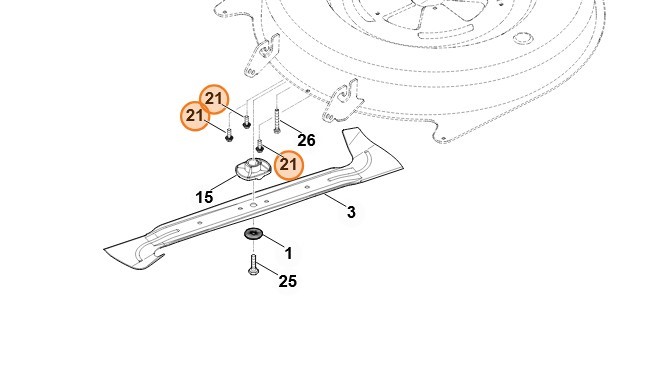 21
21
26
21
15
3
1
25