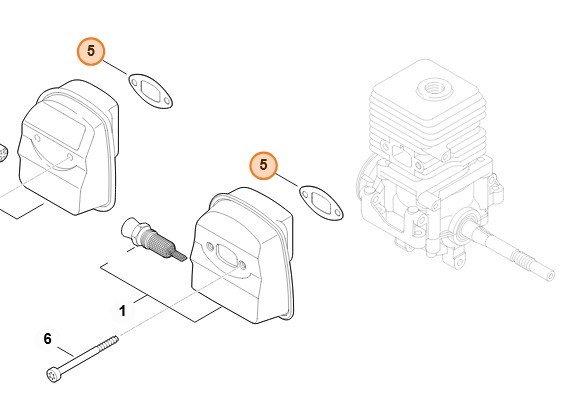 5
5
1
6