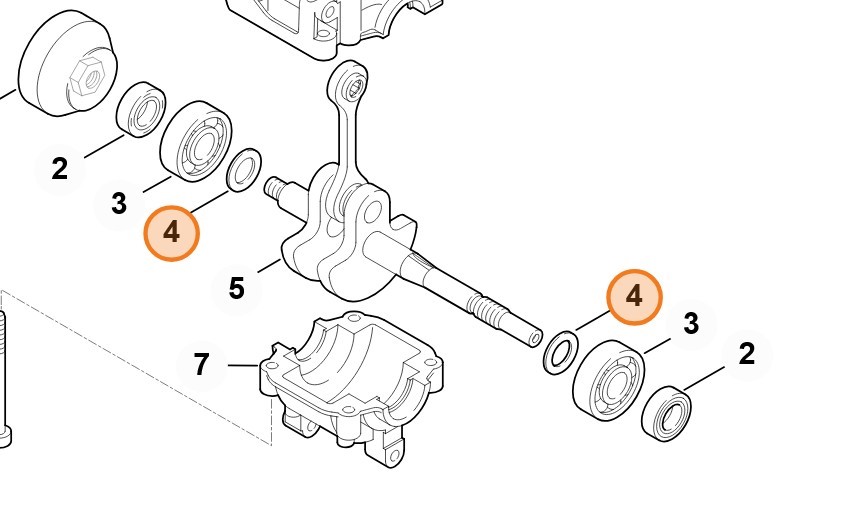 2
3
4
5
7
4
3
2