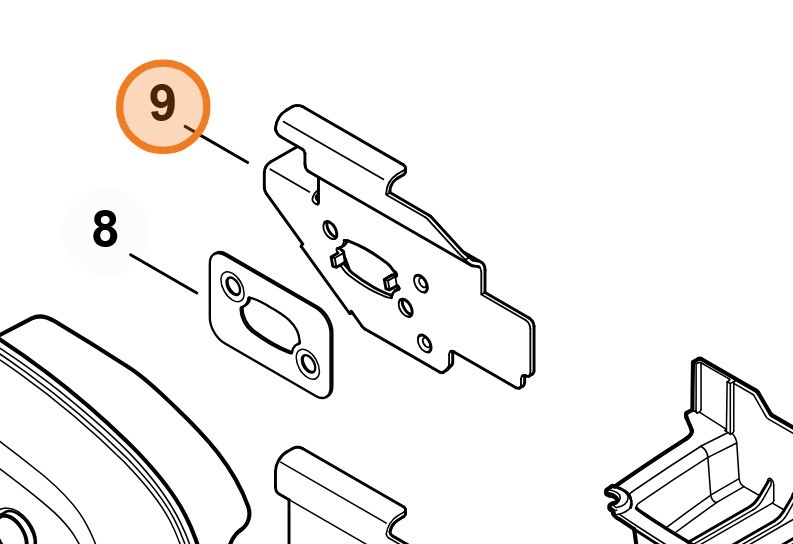 9

8