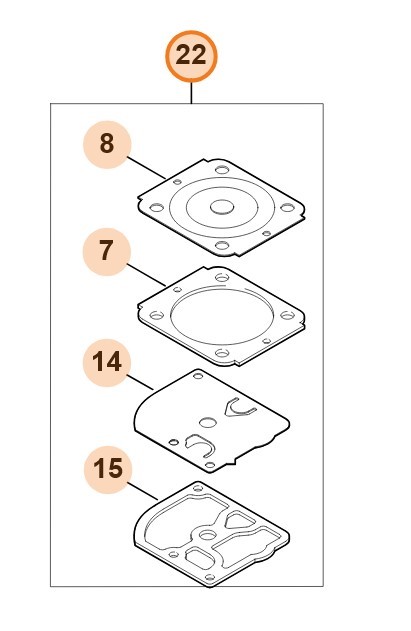 22

8

7

14

15