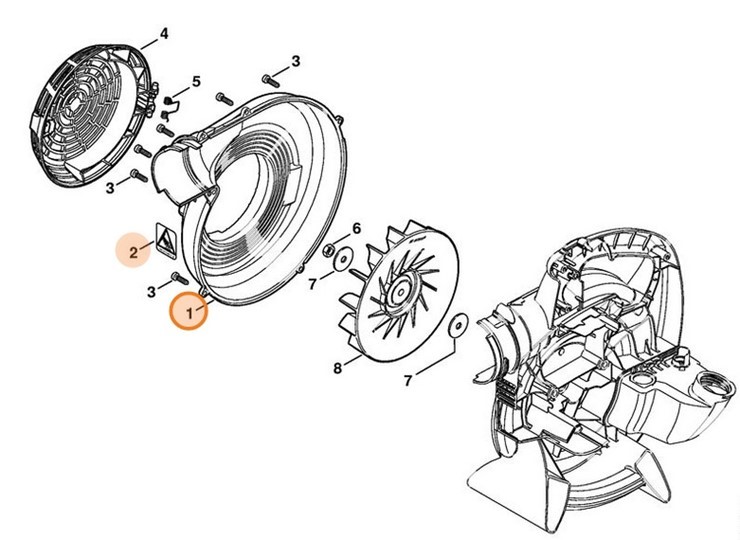 4
3
5
3
2
3
1
6
7
8
7