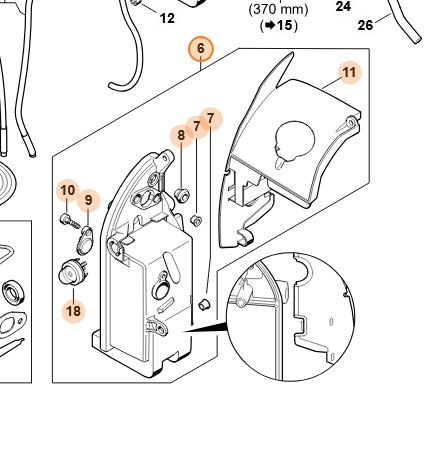 12
(370 mm)
(➡15)
24
26
6
11
8
7
7
10
9
18