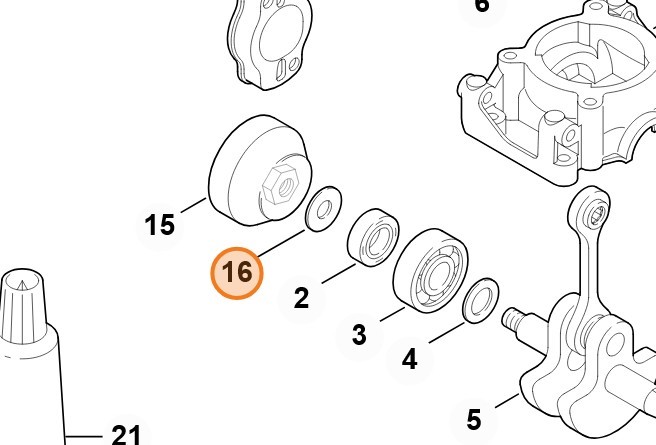 6

15

16

2

3

4

5

21