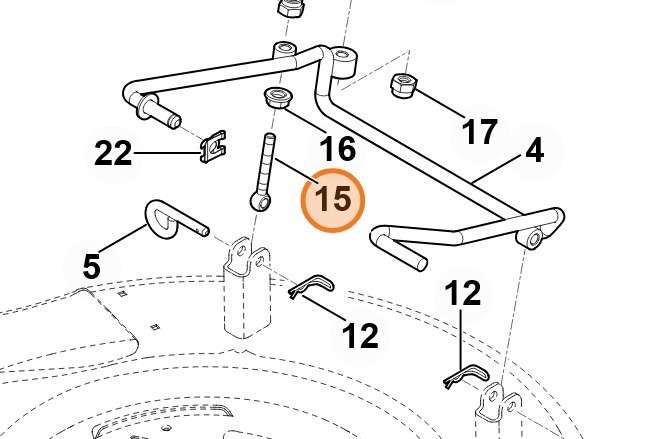 17
16
4
22
15
5
12
12