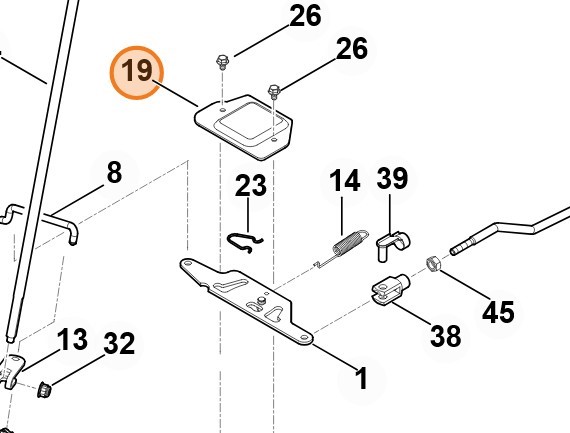 26
26
19
8
23
14
39
45
38
13
32
1