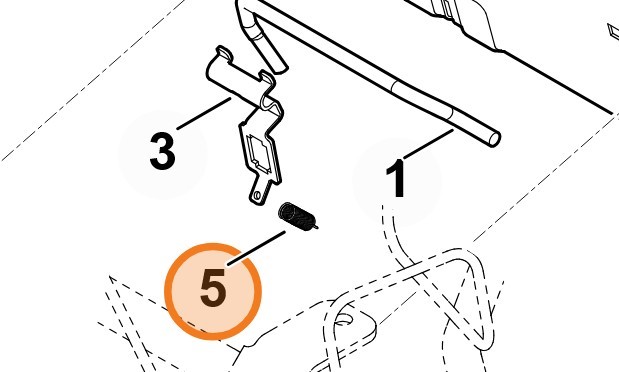 3
1
5