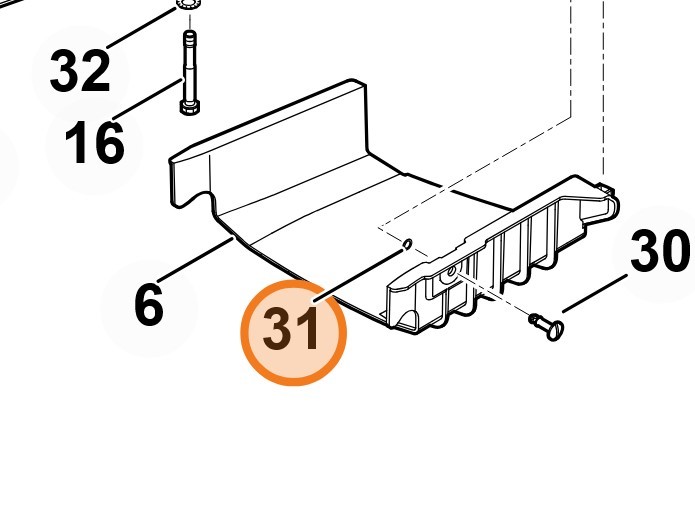 32
16
6
31
30