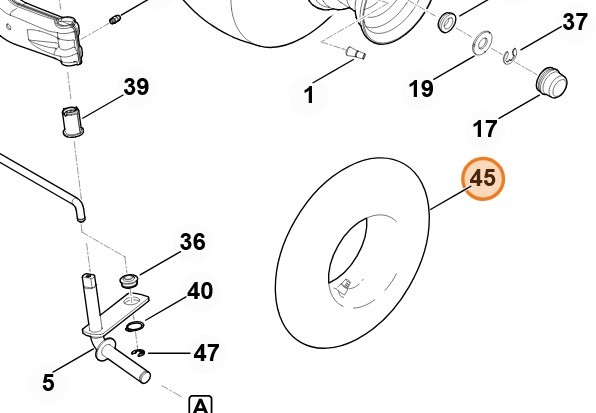 37
39
1
19
17
45
36
40
47
5
A