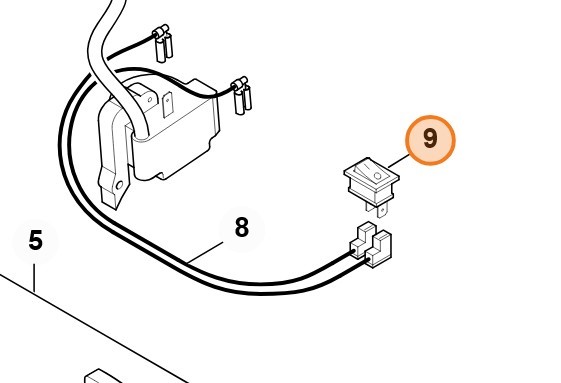 9
8
5