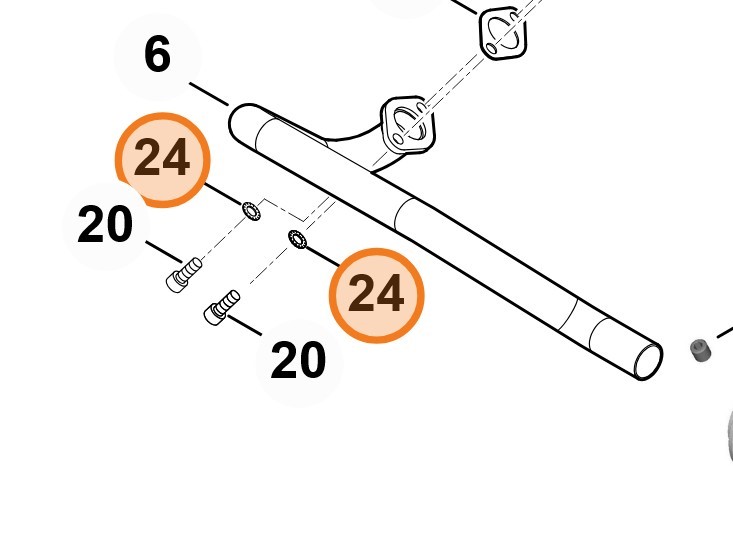 6

24

20

24

20