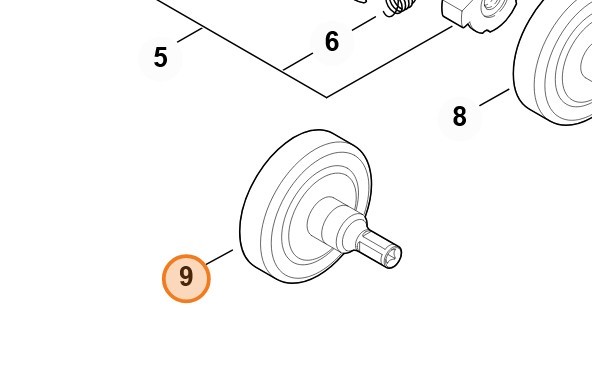 5
6
8
9