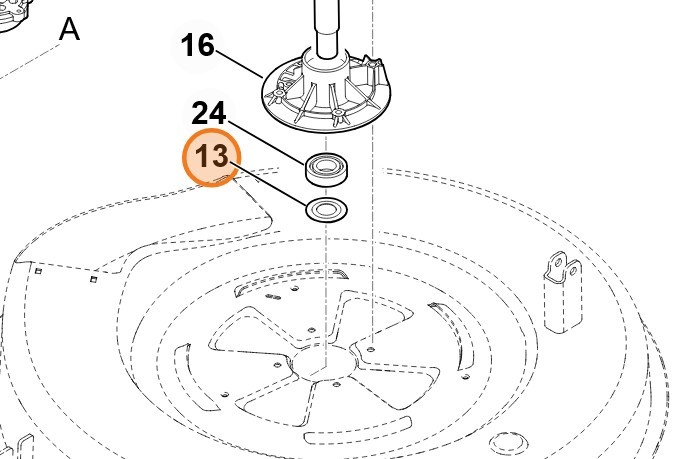 A
16
24
13