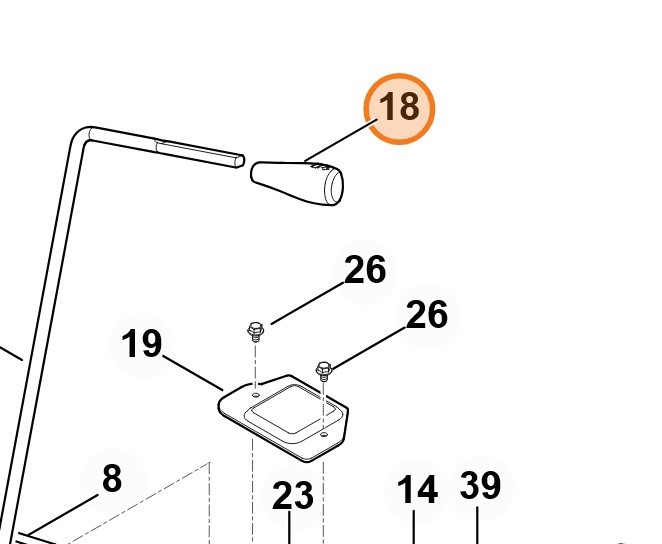 18
26
26
19
8
23
14
39