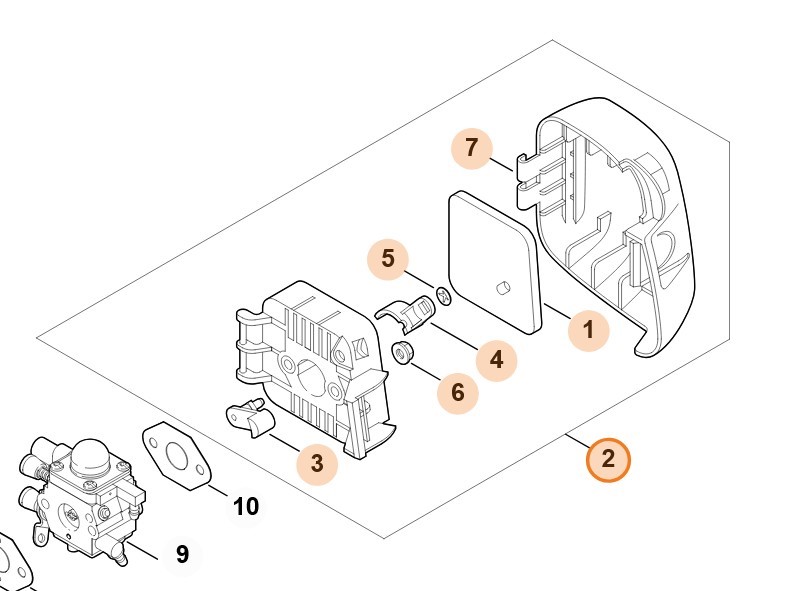 7
5
1
4
6
3
2
10
9