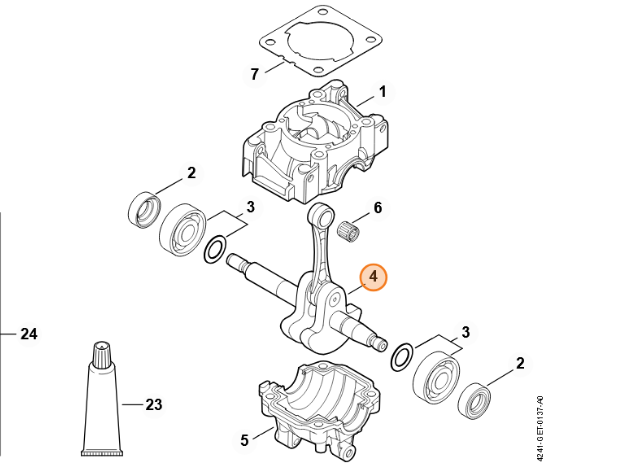 7
1
2
3
6
4
24
3
2
23
5
4241-GET-0137-A0