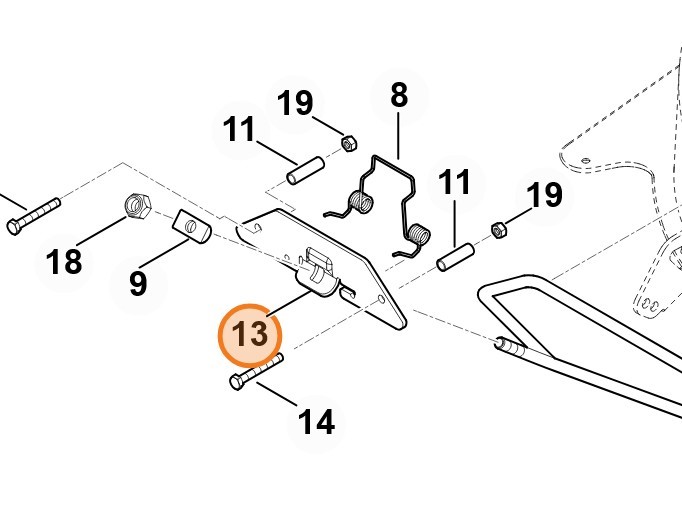 19
8
11
11
19
18
9
13
14