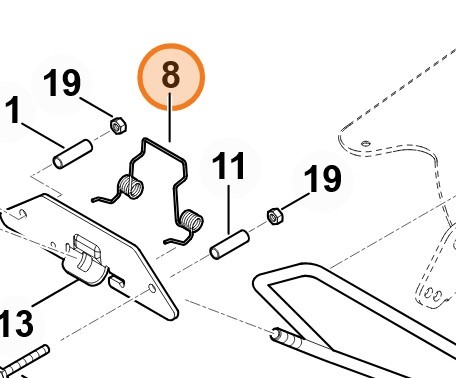 19
8
1
11
19
13