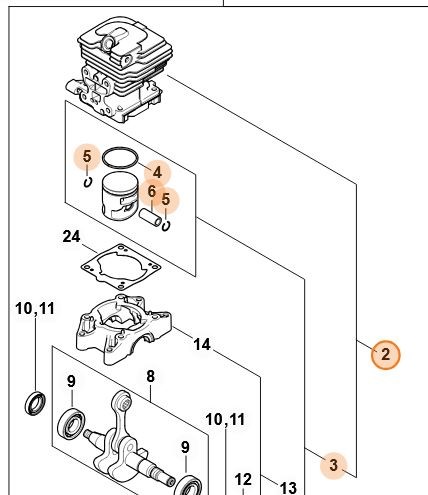 5
4
6
5
24
10,11
14
2
9
8
10,11
9
3
12
13