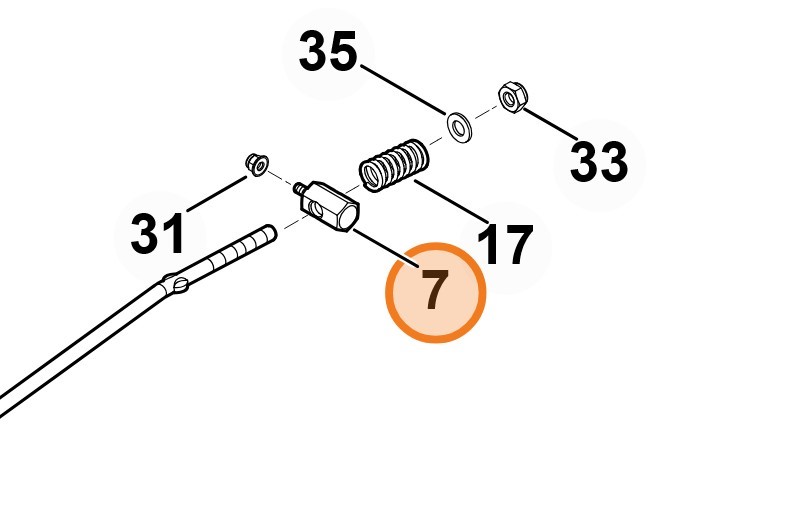 35
33
31
17
7