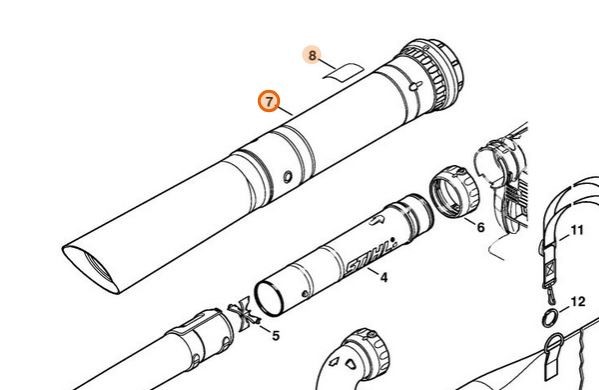 8
7
6
11
STIHL
4
12
5