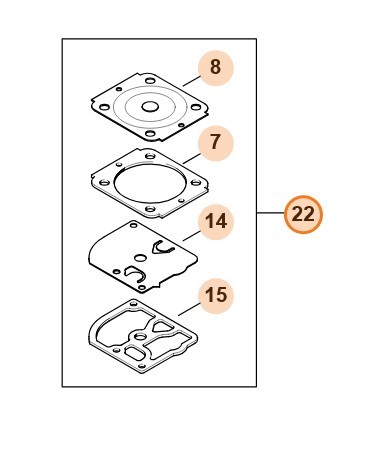 8
7
14
15
22