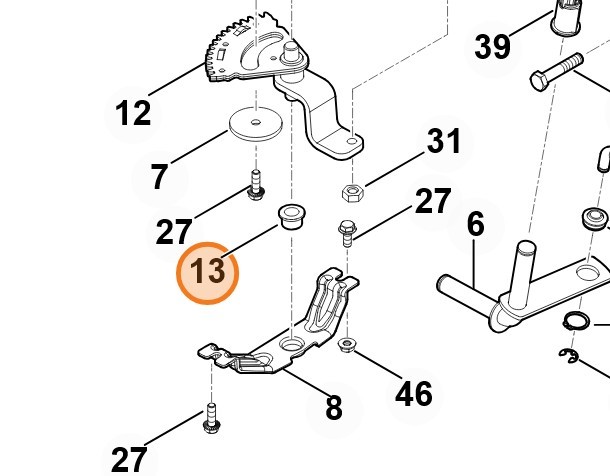 39
12
31
7
27
27
6
13
46
8
27