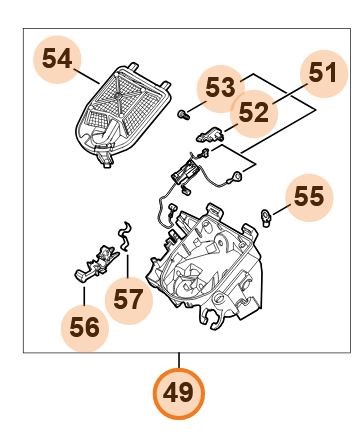 54
53
51
52
55
57
56
49