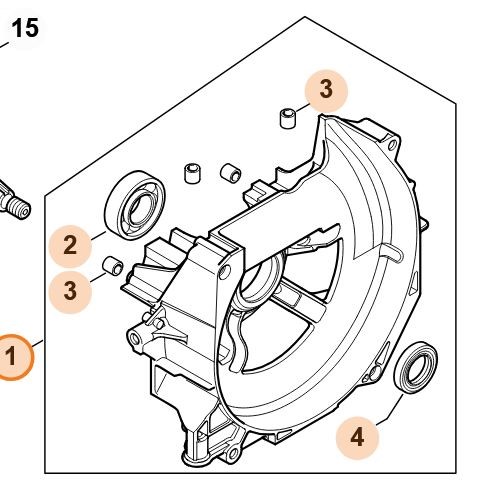 15
3
2
3
1
4