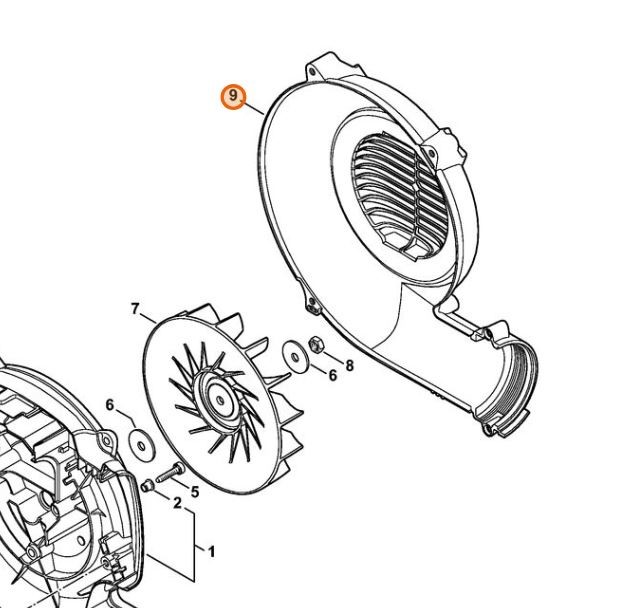 9
7
8
6
6
5
2
1