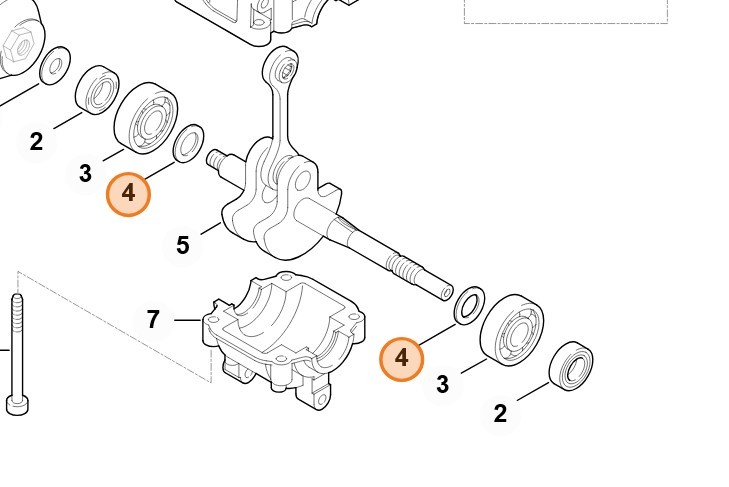 2
3
4
5
7
4
3
2