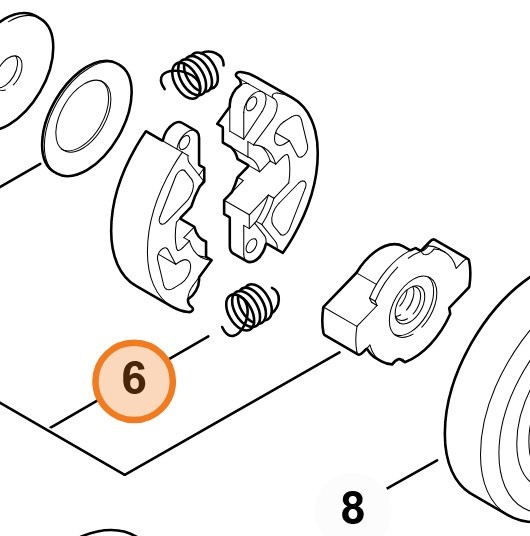 6

8