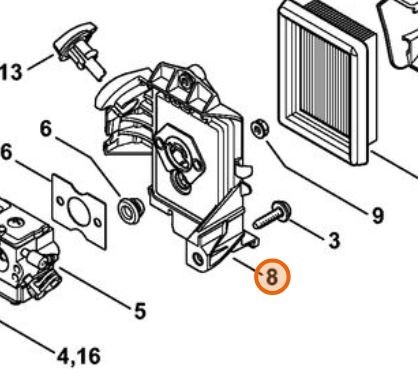 13
6
6
9
3
8
5
4,16