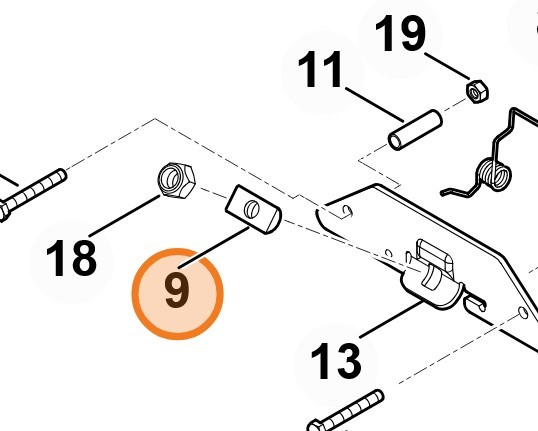 19
11
18
9
13