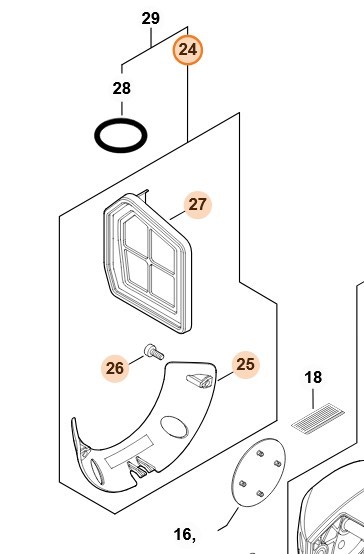 29
24
28
27
26
25
18
16,