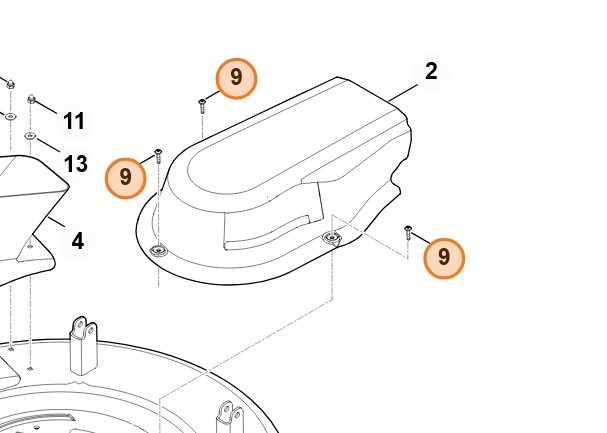 9
2
11
13
9
4
9